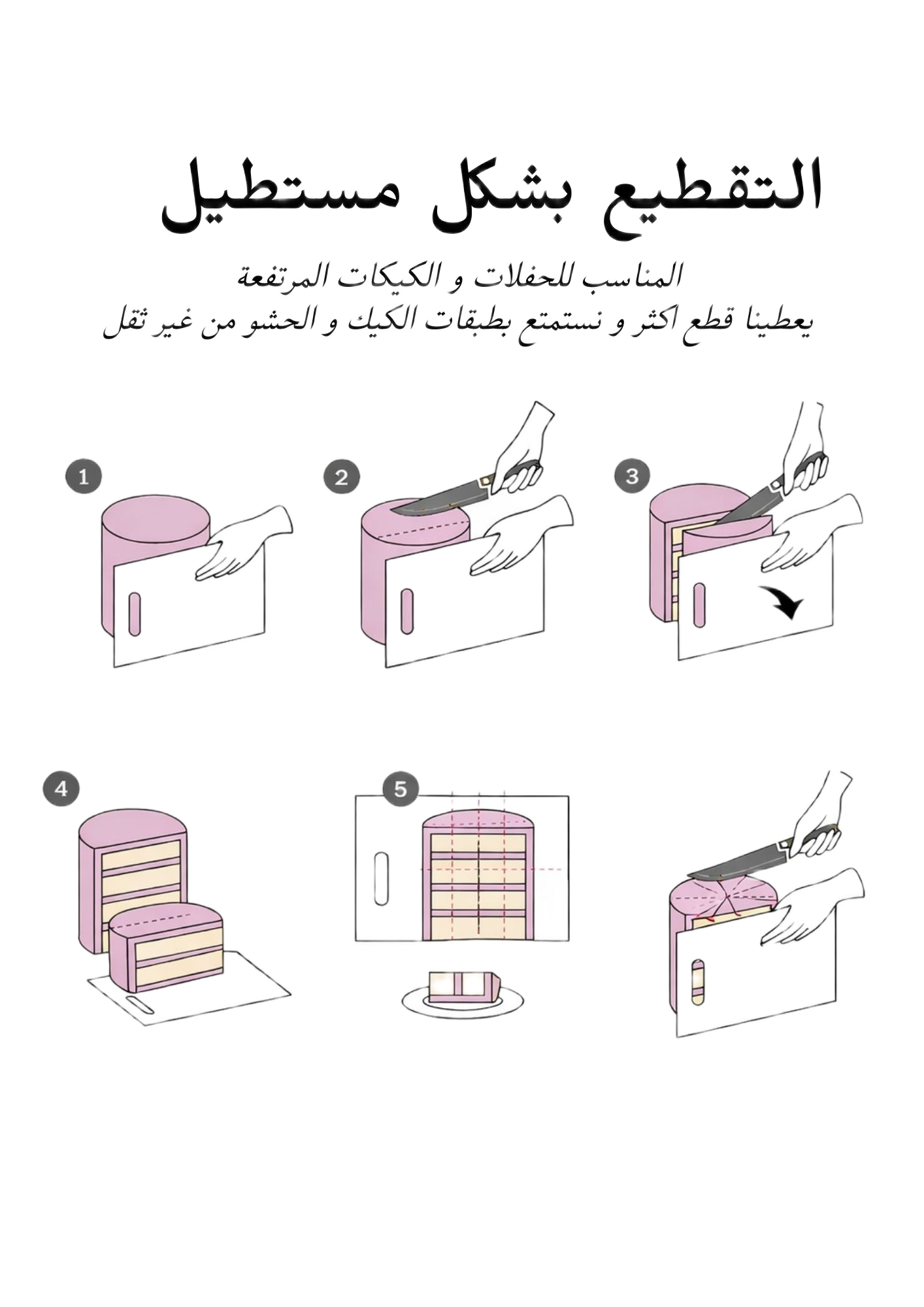 التقطيع بشكل مستطيل

المناسب للحفلات و الكيكات المرتفعة
يعطينا قطع اكثر و نستمتع بطبقات الكيك و الحشو من غير ثقل

1

2

3

4

5